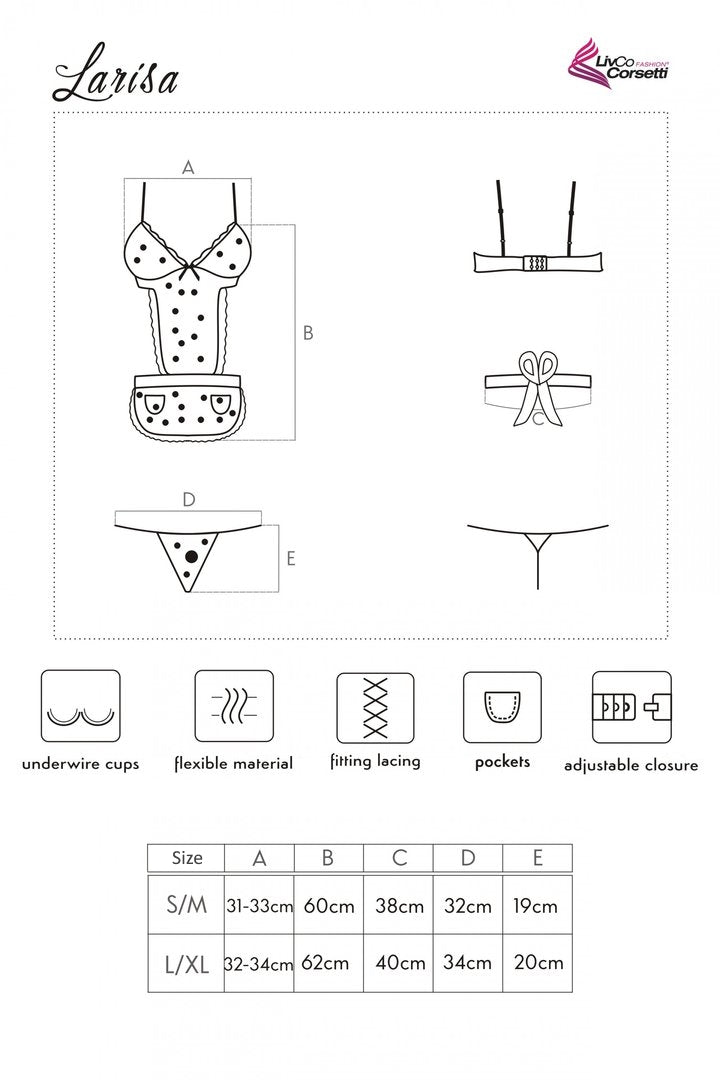 Larisa

LivCo FASHION Corsetti

A

B

C

D

E

underwire cups

flexible material

fitting lacing

pockets

adjustable closure

| Size | A | B | C | D | E |
|---|---|---|---|---|---|
| S/M | 31-33cm | 60cm | 38cm | 32cm | 19cm |
| L/XL | 32-34cm | 62cm | 40cm | 34cm | 20cm |