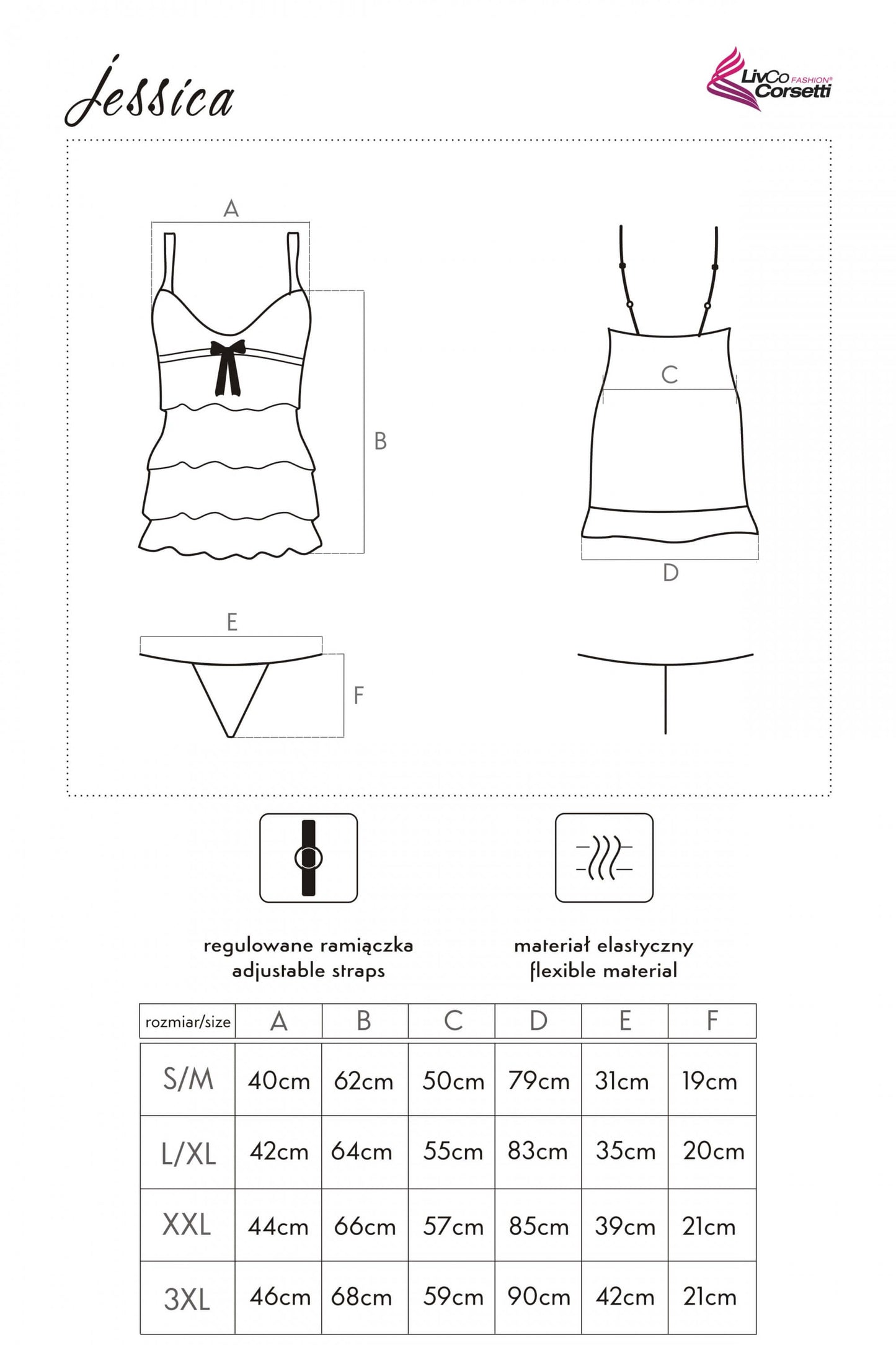 Jessica

LivCo FASHION® Corsetti

A

B

C

D

E

F

regulowane ramiączka
adjustable straps

materiał elastyczny
flexible material

| rozmiar/size | A | B | C | D | E | F |
|---|---|---|---|---|---|---|
| S/M | 40cm | 62cm | 50cm | 79cm | 31cm | 19cm |
| L/XL | 42cm | 64cm | 55cm | 83cm | 35cm | 20cm |
| XXL | 44cm | 66cm | 57cm | 85cm | 39cm | 21cm |
| 3XL | 46cm | 68cm | 59cm | 90cm | 42cm | 21cm |