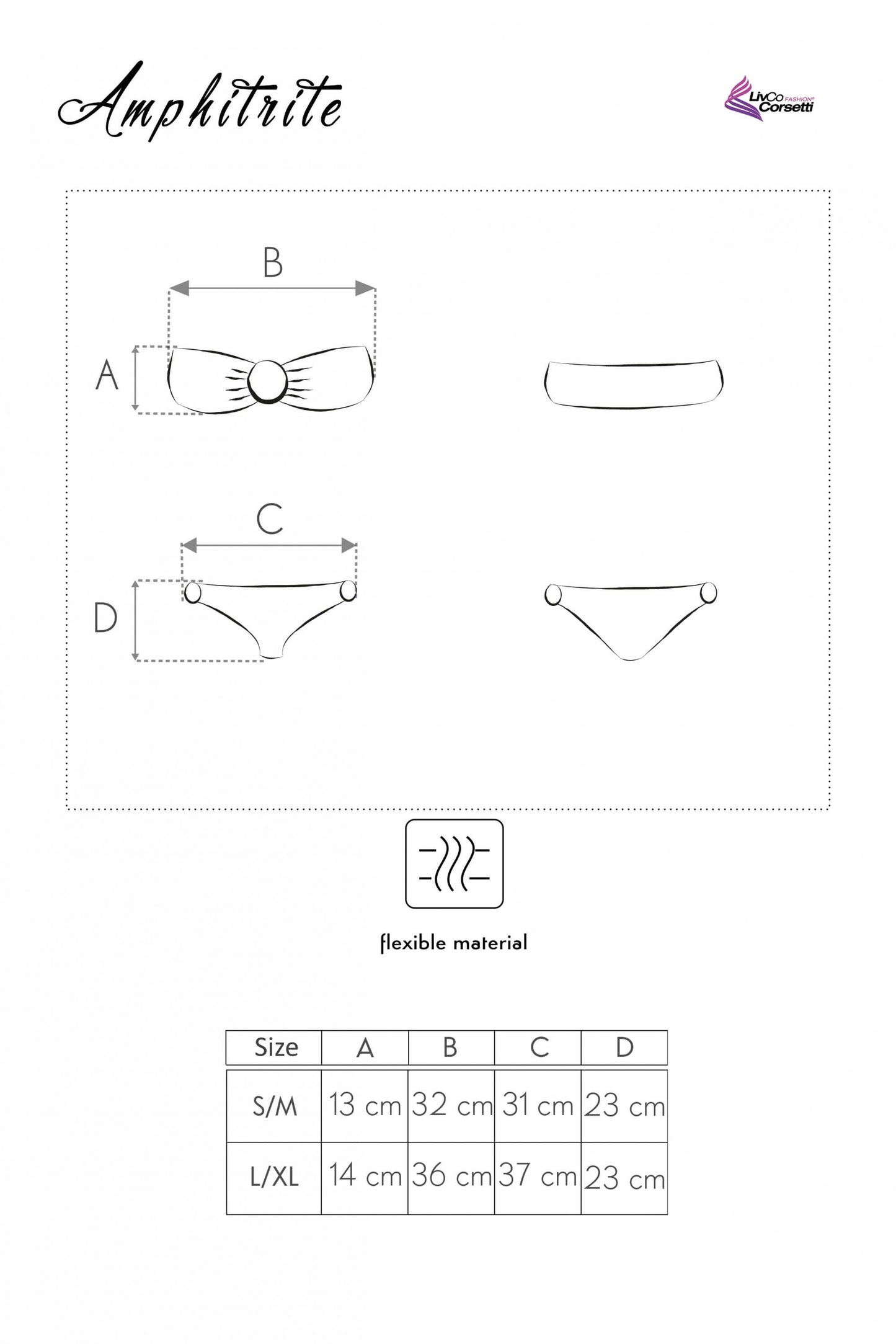 Amphitrite

LivCo FASHION® Corsetti

B

A

C

D

flexible material

| Size | A | B | C | D |
|---|---|---|---|---|
| S/M | 13 cm | 32 cm | 31 cm | 23 cm |
| L/XL | 14 cm | 36 cm | 37 cm | 23 cm |